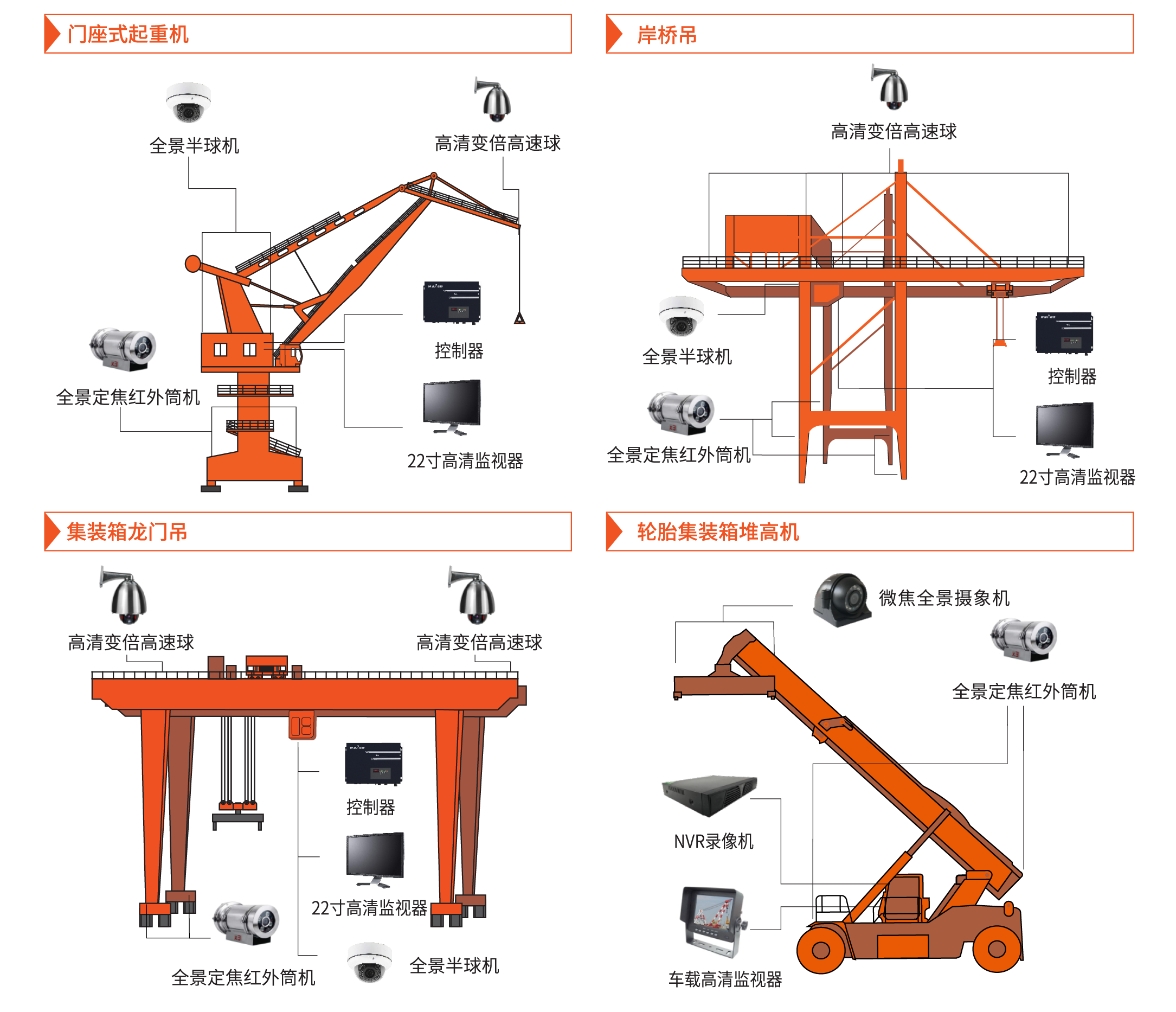 门座式起重机

全景半球机

高清变倍高速球

控制器

全景定焦红外筒机

22寸高清监视器

岸桥吊

高清变倍高速球

全景半球机

控制器

全景定焦红外筒机

22寸高清监视器

集装箱龙门吊

高清变倍高速球

高清变倍高速球

控制器

22寸高清监视器

全景定焦红外筒机

全景半球机

轮胎集装箱堆高机

微焦全景摄象机

全景定焦红外筒机

NVR录像机

车载高清监视器